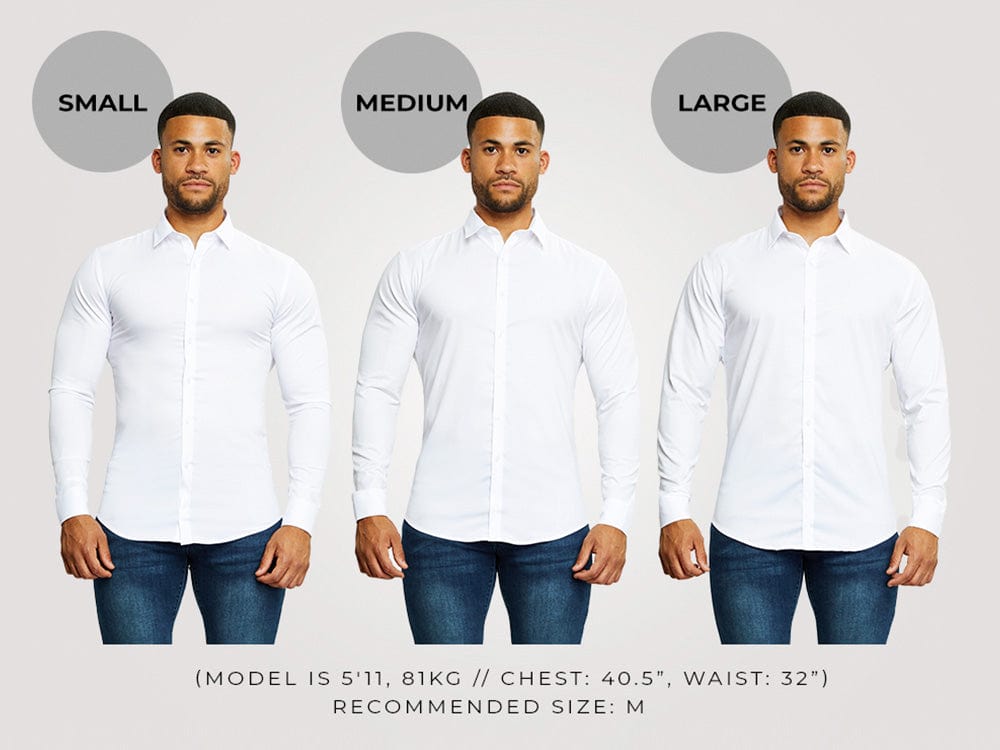 SMALL

MEDIUM

LARGE

(MODEL IS 5'11, 81KG // CHEST: 40.5", WAIST: 32")
RECOMMENDED SIZE: M